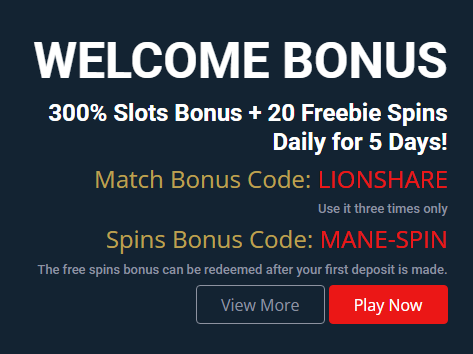 WELCOME BONUS

300% Slots Bonus + 20 Freebie Spins Daily for 5 Days!

Match Bonus Code: LIONSHARE

Use it three times only

Spins Bonus Code: MANE-SPIN

The free spins bonus can be redeemed after your first deposit is made.

View More

Play Now